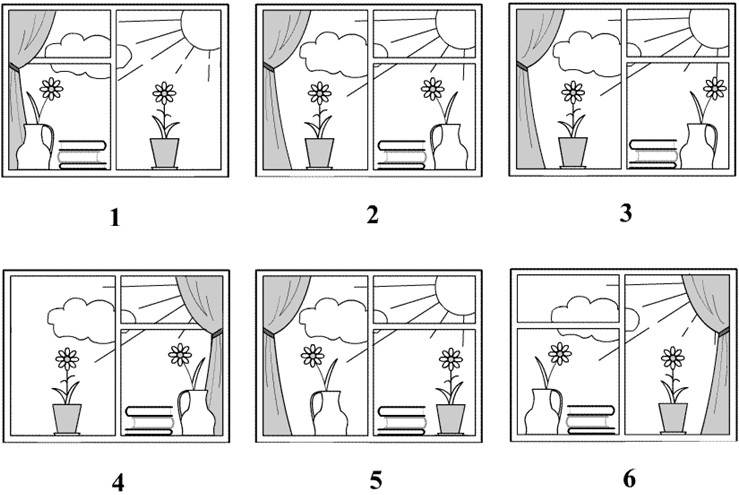 1

2

3

4

5

6