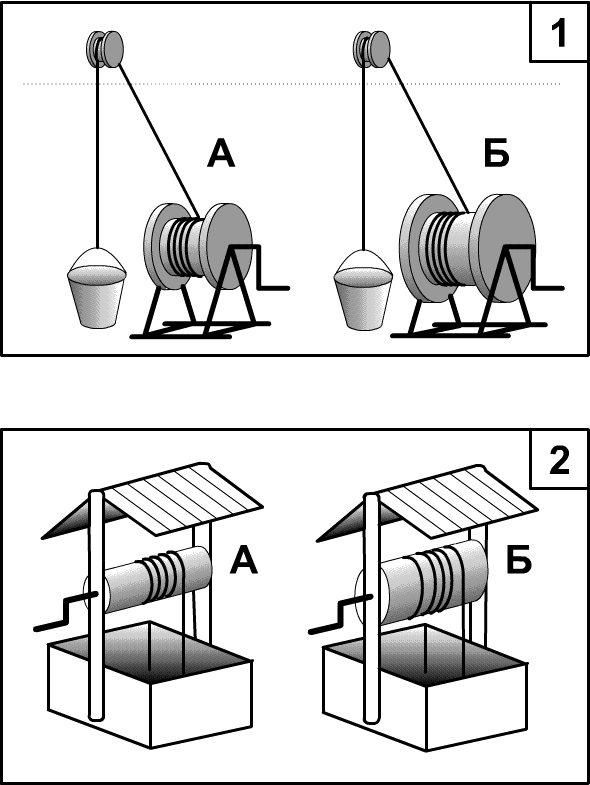 1

А

Б

2

А

Б